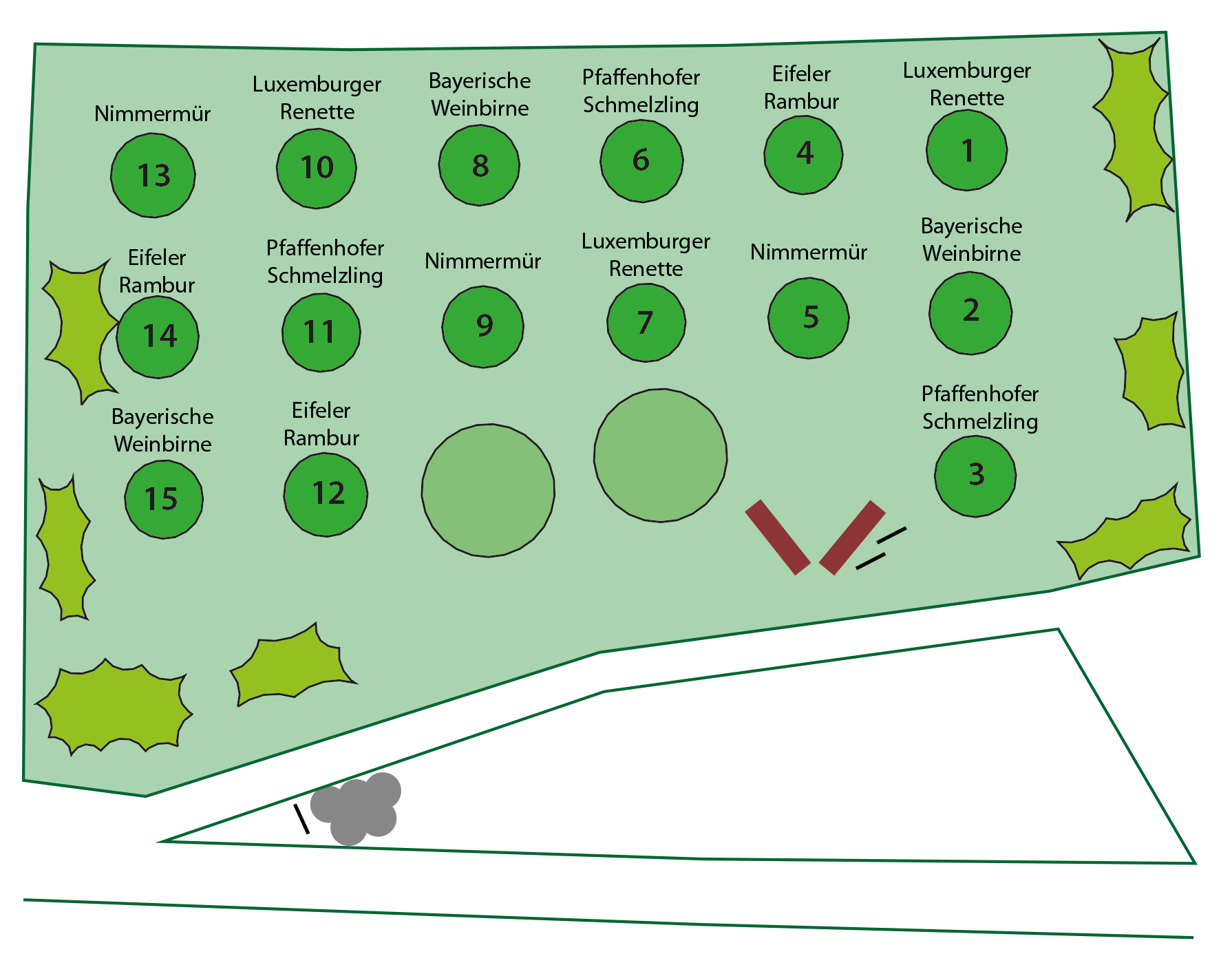 Nimmermür
13

Luxemburger Renette
10

Bayerische Weinbirne
8

Pfaffenhofer Schmelzling
6

Eifeler Rambur
4

Luxemburger Renette
1

Eifeler Rambur
14

Pfaffenhofer Schmelzling
11

Nimmermür
9

Luxemburger Renette
7

Nimmermür
5

Bayerische Weinbirne
2

Bayerische Weinbirne
15

Eifeler Rambur
12

Pfaffenhofer Schmelzling
3